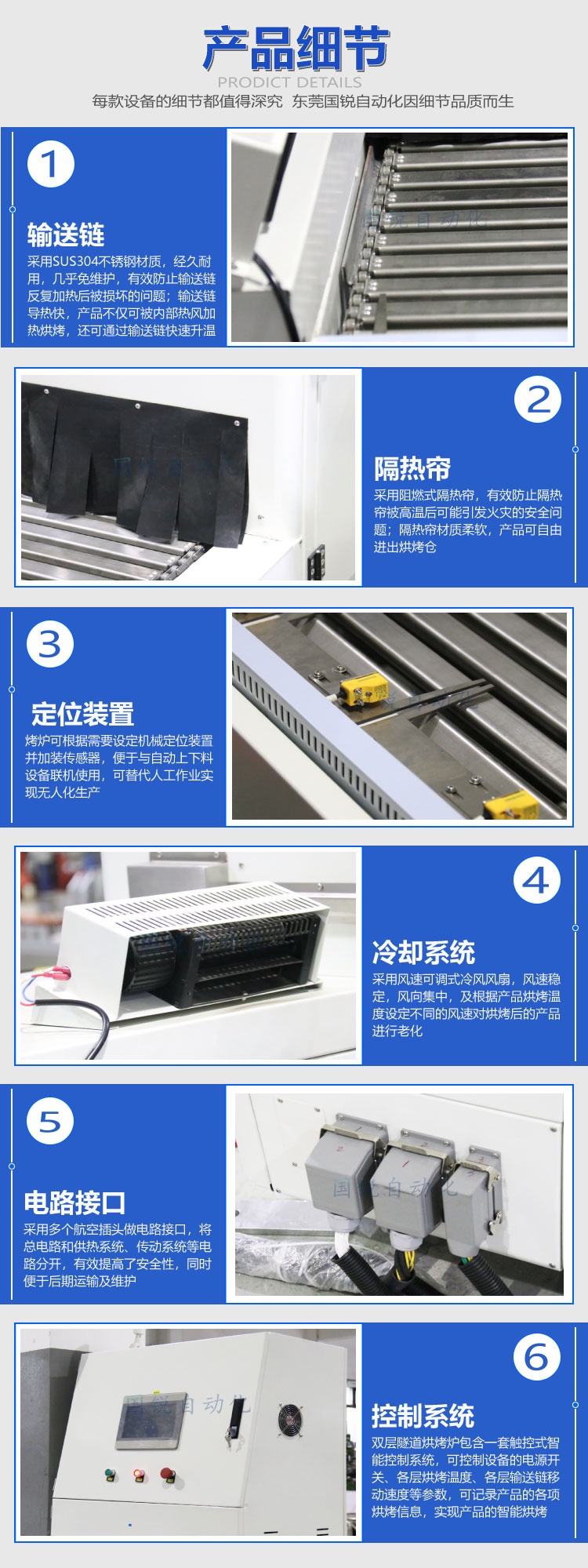 产品细节
PRODICT DETAILS
每款设备的细节都值得深究 东莞国锐自动化因细节品质而生

1
输送链
采用SUS304不锈钢材质，经久耐用，几乎免维护，有效防止输送链反复加热后被损坏的问题；输送链导热快，产品不仅可被内部热风加热烘烤，还可通过输送链快速升温

国锐自动化

2
隔热帘
采用阻燃式隔热帘，有效防止隔热帘被高温后可能引发火灾的安全问题；隔热帘材质柔软，产品可自由进出烘烤仓

3
定位装置
烤炉可根据需要设定机械定位装置并加装传感器，便于与自动上下料设备联机使用，可替代人工作业实现无人化生产

4
冷却系统
采用风速可调式冷风风扇，风速稳定，风向集中，及根据产品烘烤温度设定不同的风速对烘烤后的产品进行老化

5
电路接口
采用多个航空插头做电路接口，将总电路和供热系统、传动系统等电路分开，有效提高了安全性，同时便于后期运输及维护

国锐自动化

6
控制系统
双层隧道烘烤炉包含一套触控式智能控制系统，可控制设备的电源开关、各层烘烤温度、各层输送链移动速度等参数，可记录产品的各项烘烤信息，实现产品的智能烘烤

国锐自动化