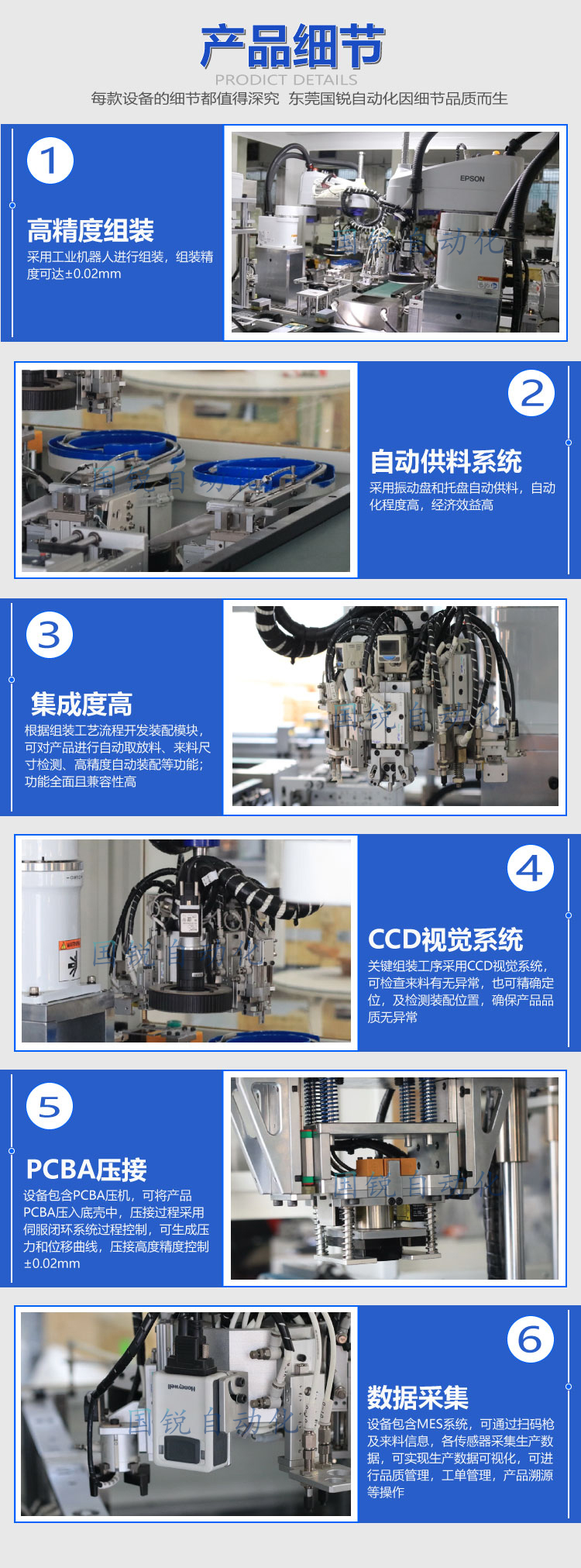 产品细节
PRODICT DETAILS
每款设备的细节都值得深究 东莞国锐自动化因细节品质而生

1
高精度组装
采用工业机器人进行组装，组装精度可达±0.02mm

EPSON
国锐自动化

2
自动供料系统
采用振动盘和托盘自动供料，自动化程度高，经济效益高

国锐自动化

3
集成度高
根据组装工艺流程开发装配模块，可对产品进行自动取放料、来料尺寸检测、高精度自动装配等功能；功能全面且兼容性高

国锐自动化

4
CCD视觉系统
关键组装工序采用CCD视觉系统，可检查来料有无异常，也可精确定位，及检测装配位置，确保产品品质无异常

国锐自动化

5
PCBA压接
设备包含PCBA压机，可将产品PCBA压入底壳中，压接过程采用伺服闭环系统过程控制，可生成压力和位移曲线，压接高度精度控制±0.02mm

国锐自动化

6
数据采集
设备包含MES系统，可通过扫码枪及来料信息，各传感器采集生产数据，可实现生产数据可视化，可进行品质管理，工单管理，产品溯源等操作

Honeywell
国锐自动化